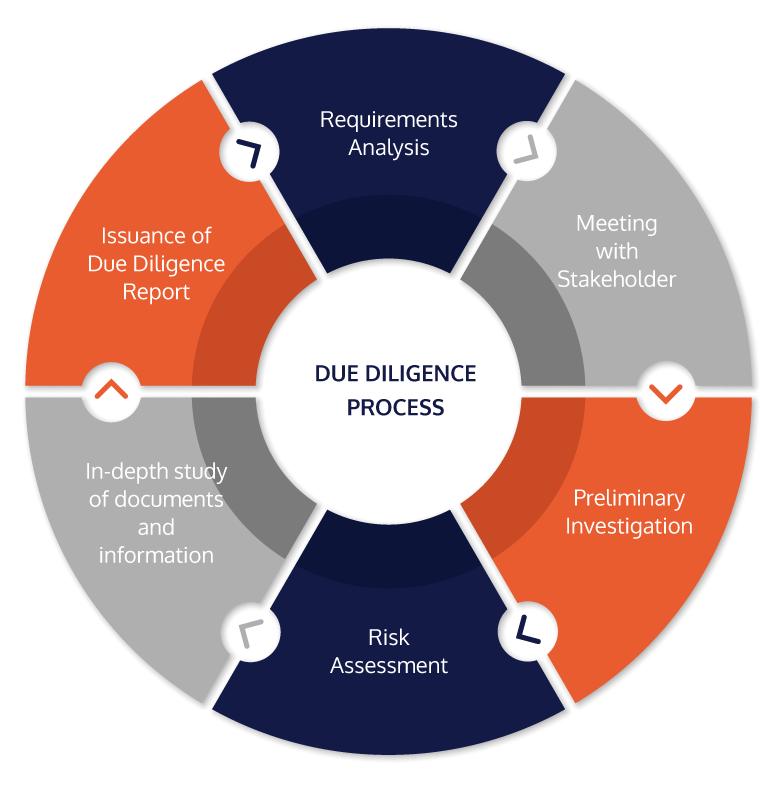 DUE DILIGENCE PROCESS

Requirements Analysis

Meeting with Stakeholder

Preliminary Investigation

Risk Assessment

In-depth study of documents and information

Issuance of Due Diligence Report