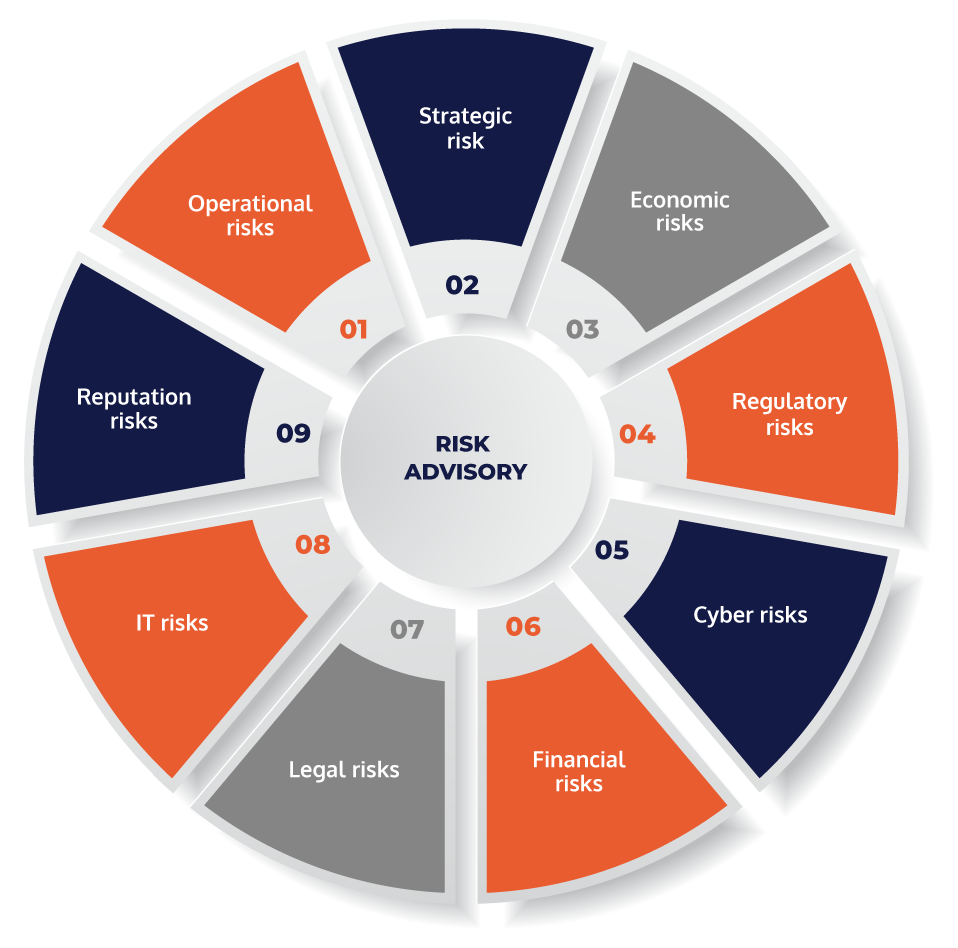 RISK ADVISORY

01
Operational risks

02
Strategic risk

03
Economic risks

04
Regulatory risks

05
Cyber risks

06
Financial risks

07
Legal risks

08
IT risks

09
Reputation risks