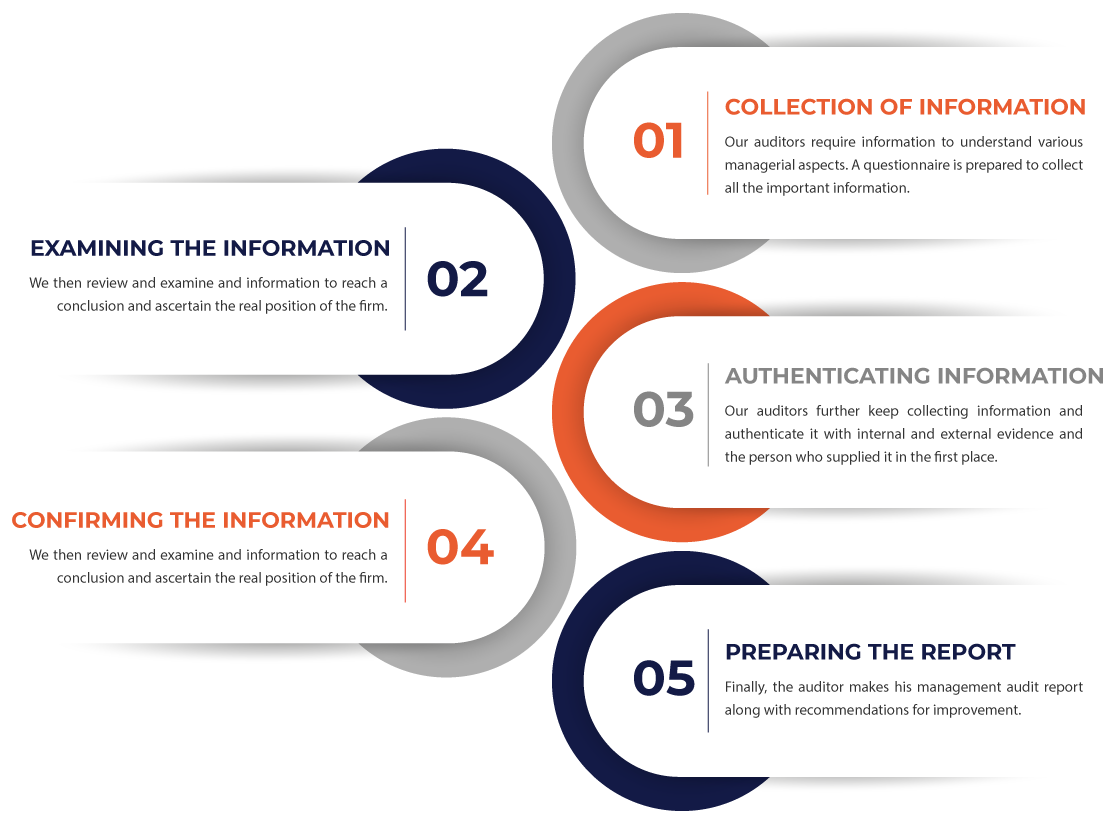 01

COLLECTION OF INFORMATION

Our auditors require information to understand various managerial aspects. A questionnaire is prepared to collect all the important information.

EXAMINING THE INFORMATION

We then review and examine and information to reach a conclusion and ascertain the real position of the firm.

02

03

AUTHENTICATING INFORMATION

Our auditors further keep collecting information and authenticate it with internal and external evidence and the person who supplied it in the first place.

CONFIRMING THE INFORMATION

We then review and examine and information to reach a conclusion and ascertain the real position of the firm.

04

05

PREPARING THE REPORT

Finally, the auditor makes his management audit report along with recommendations for improvement.