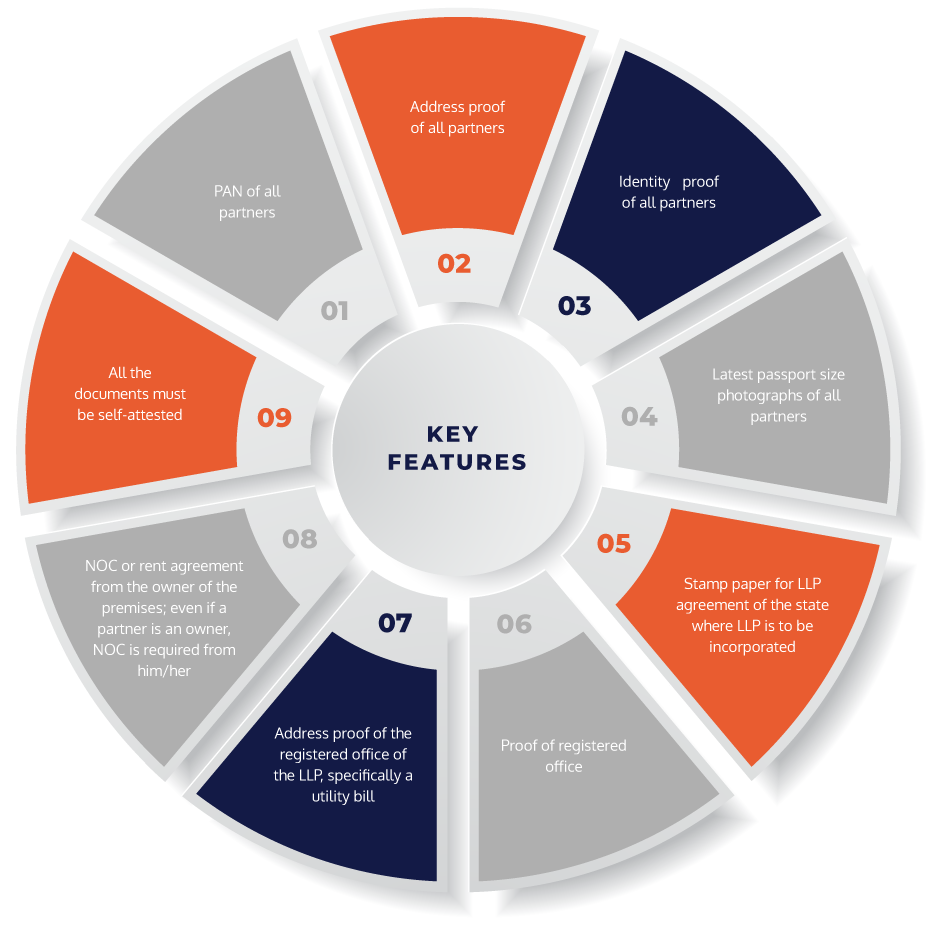 KEY FEATURES

01
PAN of all partners

02
Address proof of all partners

03
Identity proof of all partners

04
Latest passport size photographs of all partners

05
Stamp paper for LLP agreement of the state where LLP is to be incorporated

06
Proof of registered office

07
Address proof of the registered office of the LLP, specifically a utility bill

08
NOC or rent agreement from the owner of the premises; even if a partner is an owner, NOC is required from him/her

09
All the documents must be self-attested