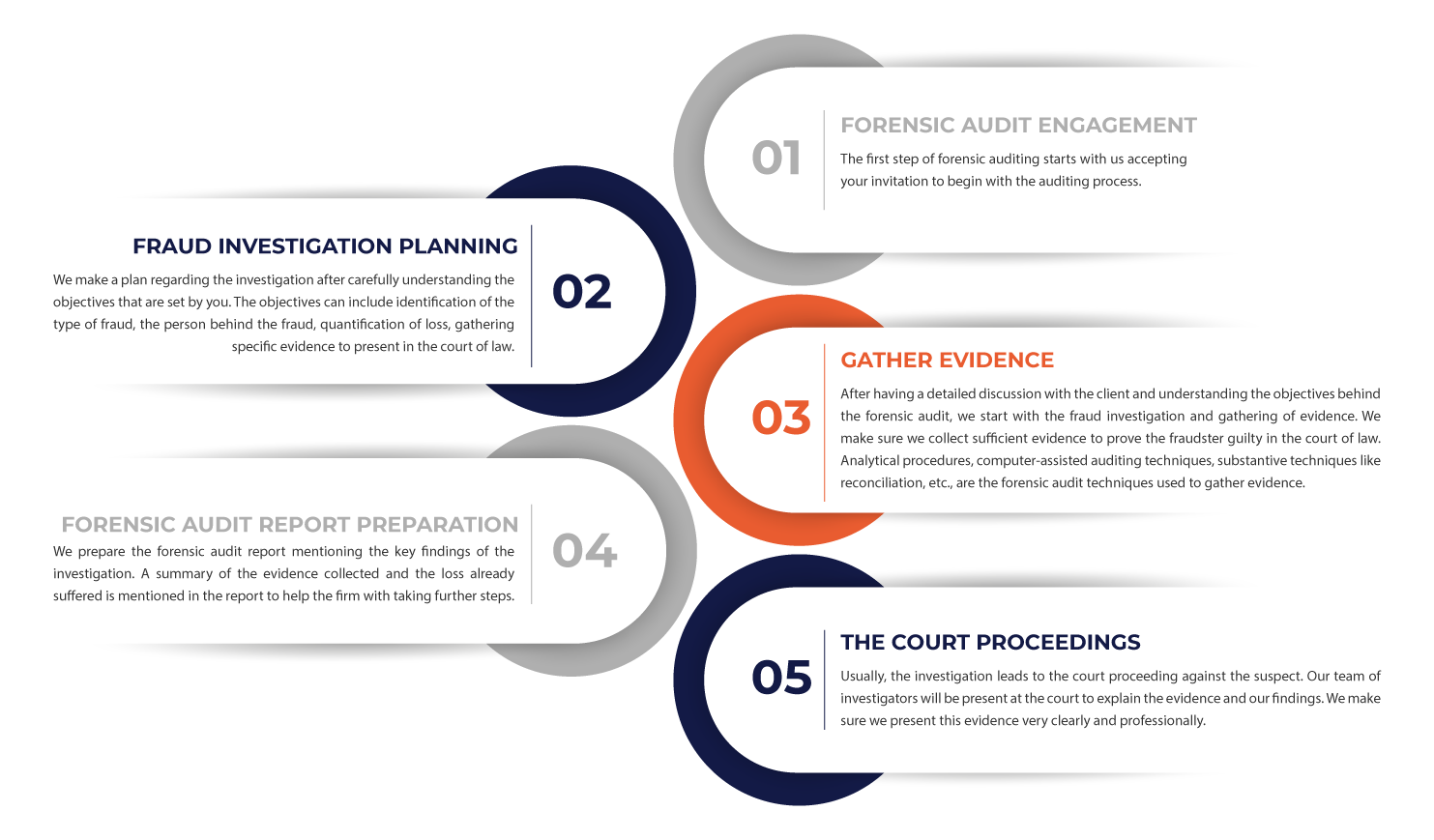 01

FORENSIC AUDIT ENGAGEMENT

The first step of forensic auditing starts with us accepting your invitation to begin with the auditing process.

FRAUD INVESTIGATION PLANNING

We make a plan regarding the investigation after carefully understanding the objectives that are set by you. The objectives can include identification of the type of fraud, the person behind the fraud, quantification of loss, gathering specific evidence to present in the court of law.

02

03

GATHER EVIDENCE

After having a detailed discussion with the client and understanding the objectives behind the forensic audit, we start with the fraud investigation and gathering of evidence. We make sure we collect sufficient evidence to prove the fraudster guilty in the court of law. Analytical procedures, computer-assisted auditing techniques, substantive techniques like reconciliation, etc., are the forensic audit techniques used to gather evidence.

FORENSIC AUDIT REPORT PREPARATION

We prepare the forensic audit report mentioning the key findings of the investigation. A summary of the evidence collected and the loss already suffered is mentioned in the report to help the firm with taking further steps.

04

05

THE COURT PROCEEDINGS

Usually, the investigation leads to the court proceeding against the suspect. Our team of investigators will be present at the court to explain the evidence and our findings. We make sure we present this evidence very clearly and professionally.