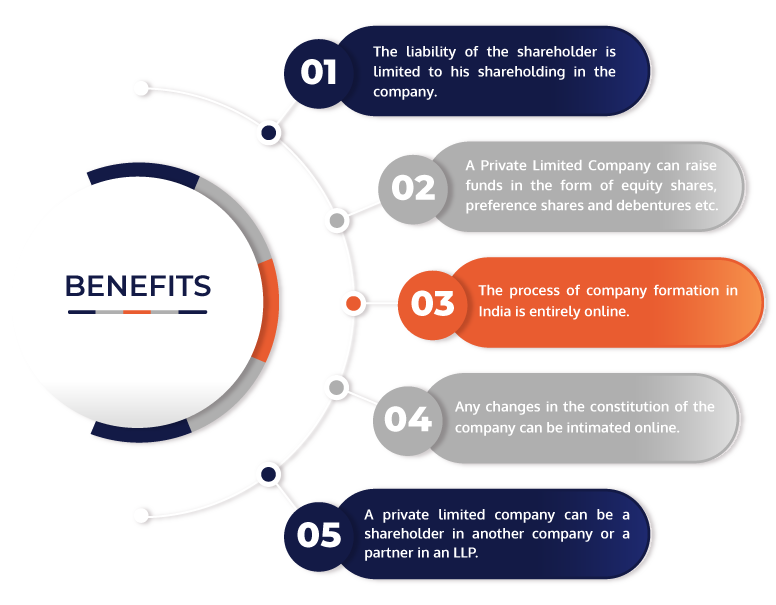 BENEFITS

01 The liability of the shareholder is limited to his shareholding in the company.

02 A Private Limited Company can raise funds in the form of equity shares, preference shares and debentures etc.

03 The process of company formation in India is entirely online.

04 Any changes in the constitution of the company can be intimated online.

05 A private limited company can be a shareholder in another company or a partner in an LLP.