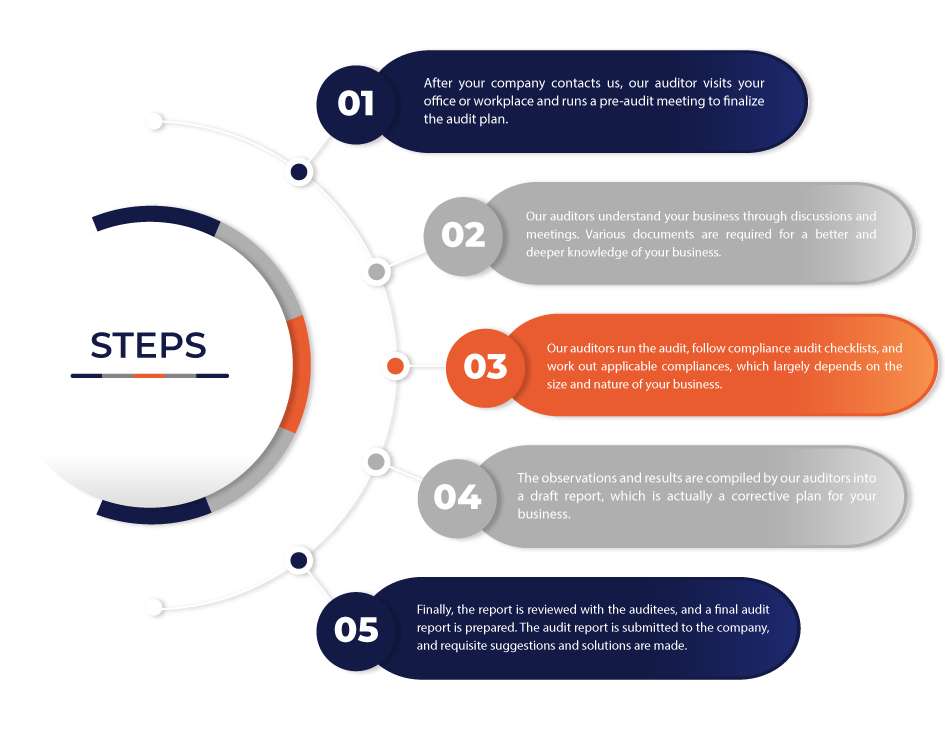 STEPS

01

After your company contacts us, our auditor visits your office or workplace and runs a pre-audit meeting to finalize the audit plan.

02

Our auditors understand your business through discussions and meetings. Various documents are required for a better and deeper knowledge of your business.

03

Our auditors run the audit, follow compliance audit checklists, and work out applicable compliances, which largely depends on the size and nature of your business.

04

The observations and results are compiled by our auditors into a draft report, which is actually a corrective plan for your business.

05

Finally, the report is reviewed with the auditees, and a final audit report is prepared. The audit report is submitted to the company, and requisite suggestions and solutions are made.